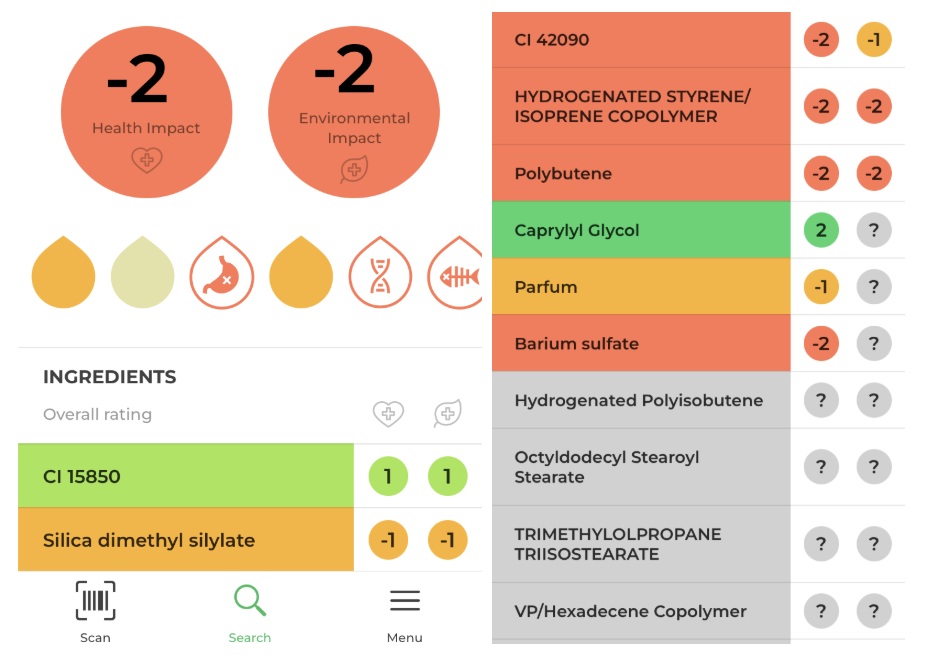 -2
Health Impact

-2
Environmental Impact

INGREDIENTS
Overall rating

| CI 15850 | 1 | 1 |
|---|---|---|
| Silica dimethyl silylate | -1 | -1 |

Scan
Search
Menu

| CI 42090 | -2 | -1 |
|---|---|---|
| HYDROGENATED STYRENE/ ISOPRENE COPOLYMER | -2 | -2 |
| Polybutene | -2 | -2 |
| Caprylyl Glycol | 2 | ? |
| Parfum | -1 | ? |
| Barium sulfate | -2 | ? |
| Hydrogenated Polyisobutene | ? | ? |
| Octyldodecyl Stearoyl Stearate | ? | ? |
| TRIMETHYLOLPROPANE TRIISOSTEARATE | ? | ? |
| VP/Hexadecene Copolymer | ? | ? |